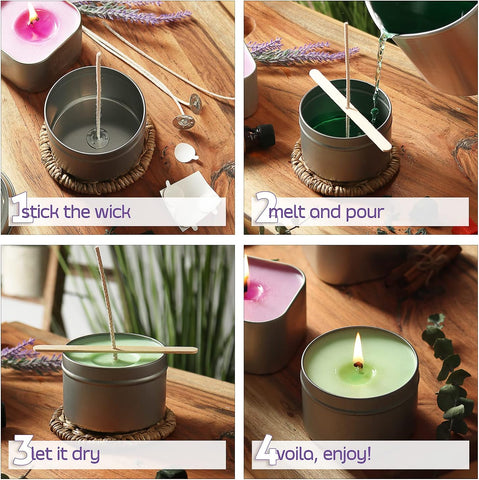 1 stick the wick

2 melt and pour

3 let it dry

4 voila, enjoy!